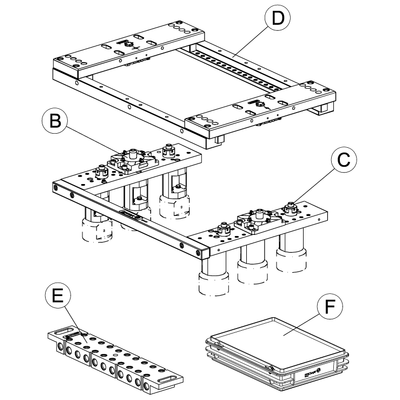 D

B

C

E

F