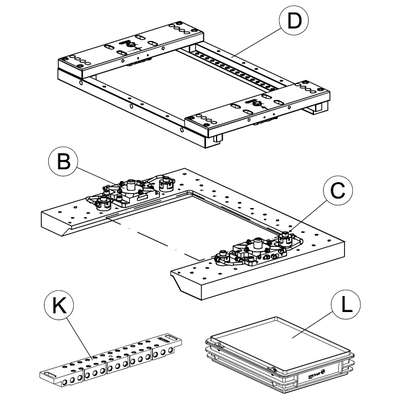 D
B
C
K
L