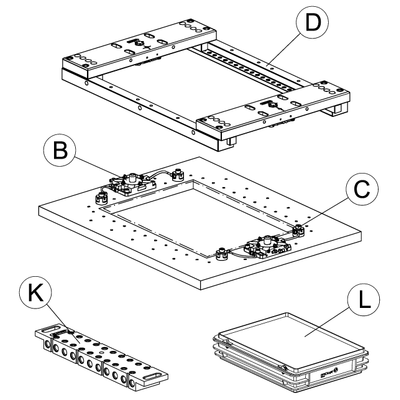 D

B

C

K

L