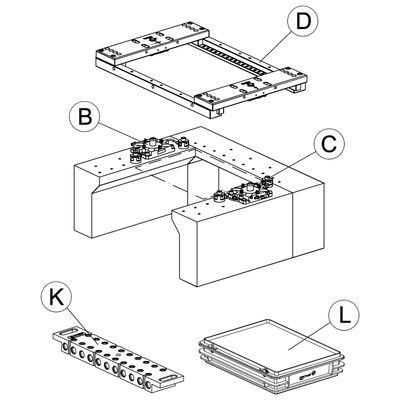 D

B

C

K

L